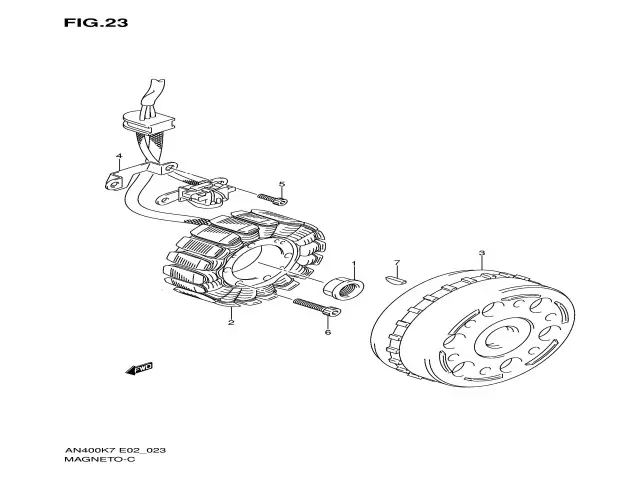 FIG.23

4

5

1

7

3

2

6

FWD

AN400K7 E02_023
MAGNETO-C