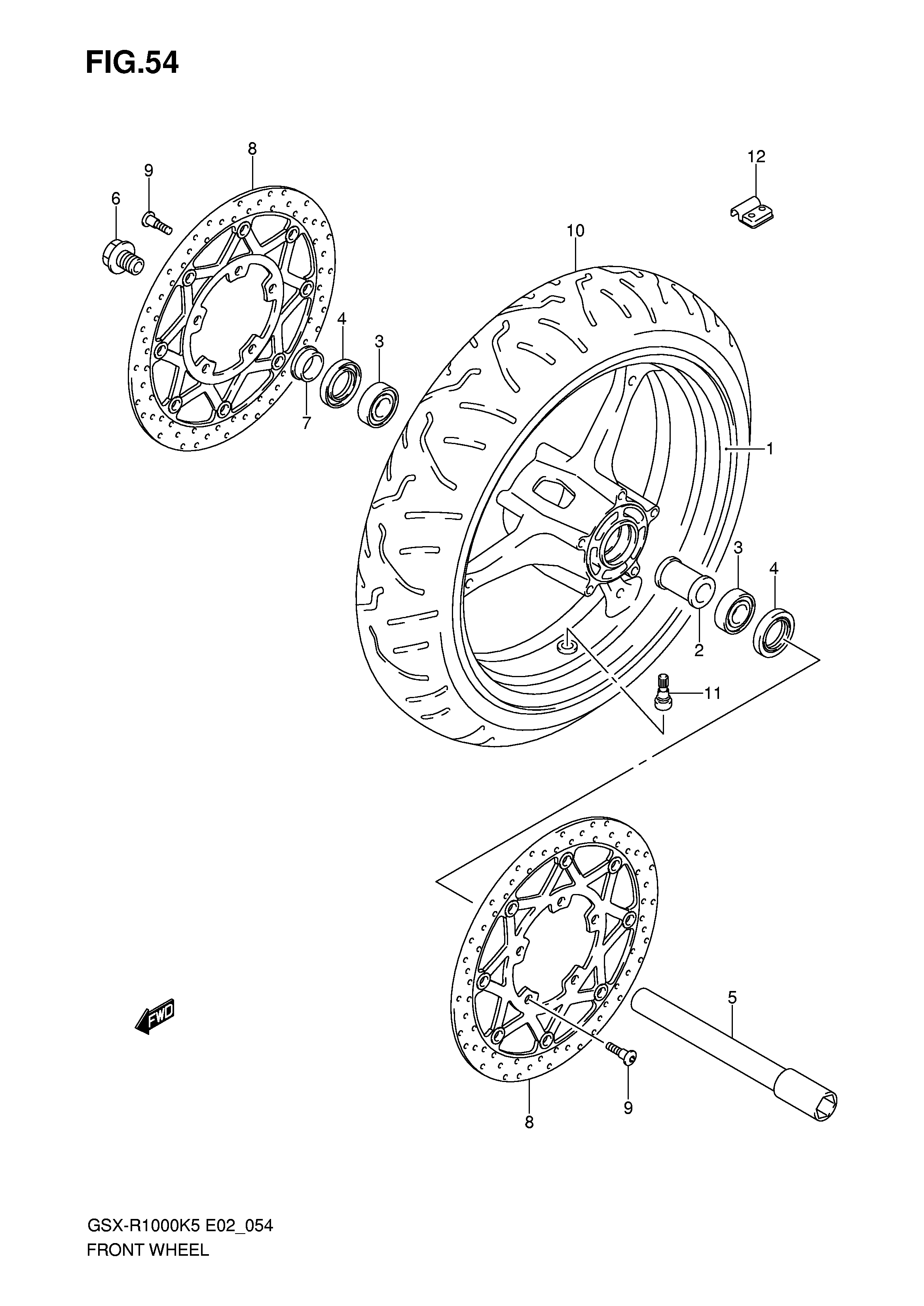 FIG.54

8
9
6
12
10
4
3
7
1
3
4
2
11
FWD
5
9
8

GSX-R1000K5 E02_054
FRONT WHEEL