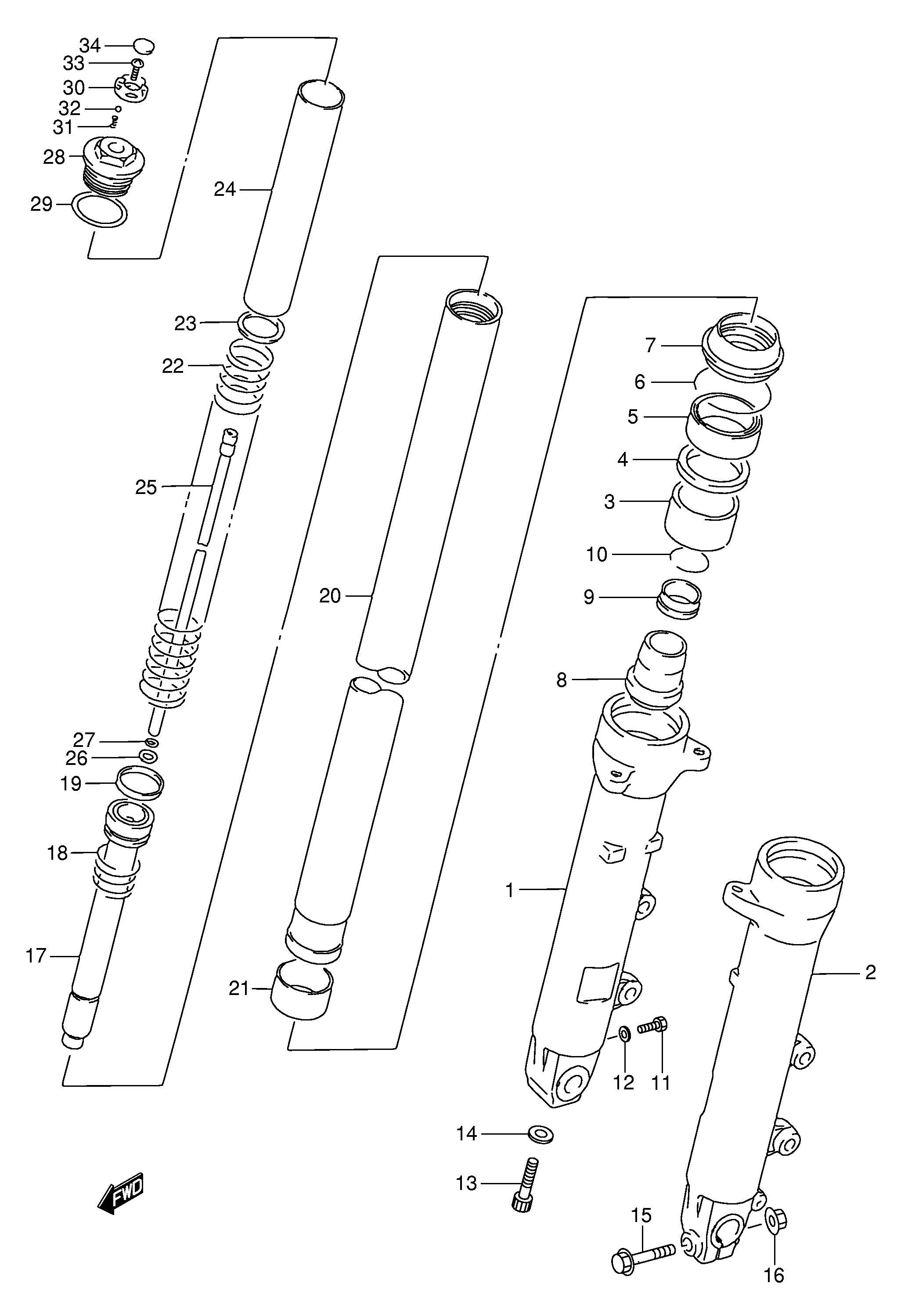 34
33
30
32
31
28
29
24
23
22
25
27
26
19
18
17
20
21
7
6
5
4
3
10
9
8
1
2
12
11
14
13
15
16
FWD