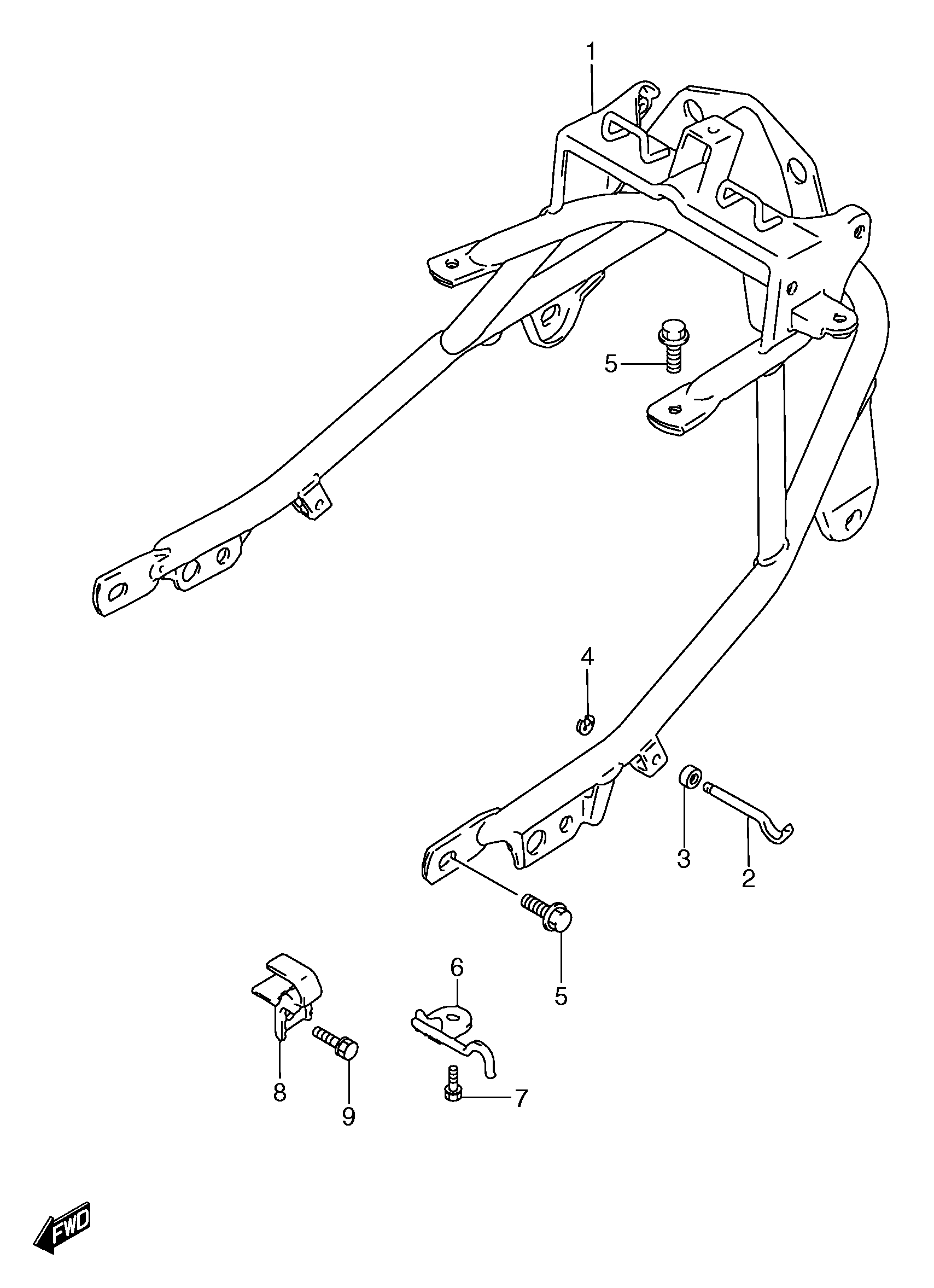 1
5
4
3
2
5
6
8
9
7
FWD