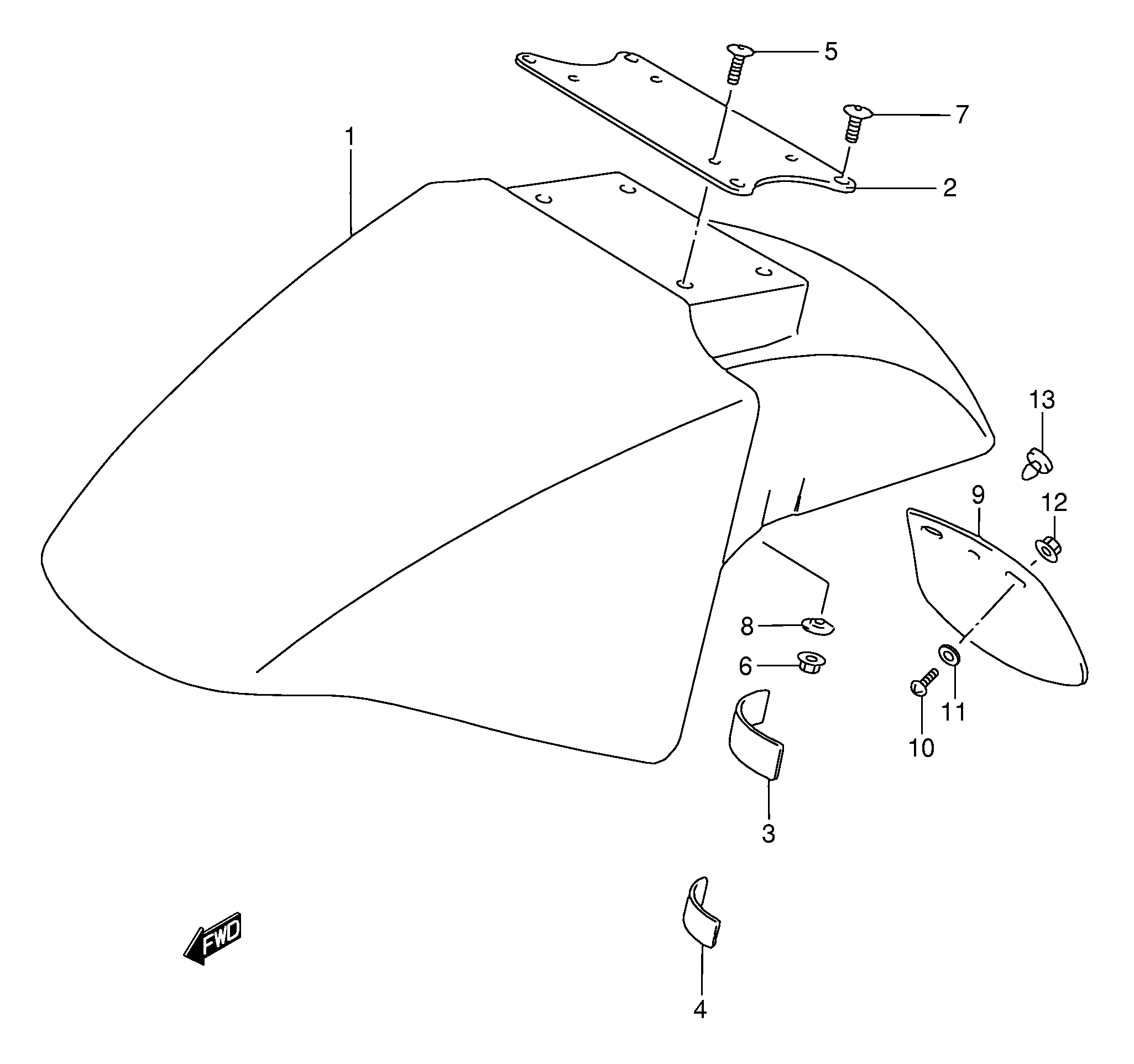 5
7
1
2
13
9
12
8
6
11
10
3
FWD
4