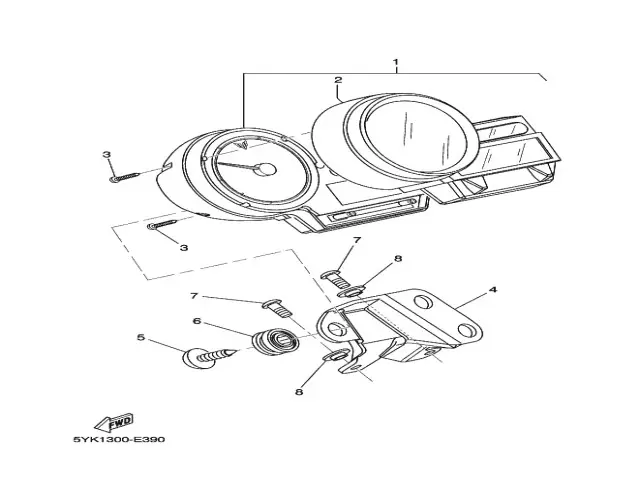 1
2
3
3
7
8
4
7
6
5
8
FWD
5YK1300-E390