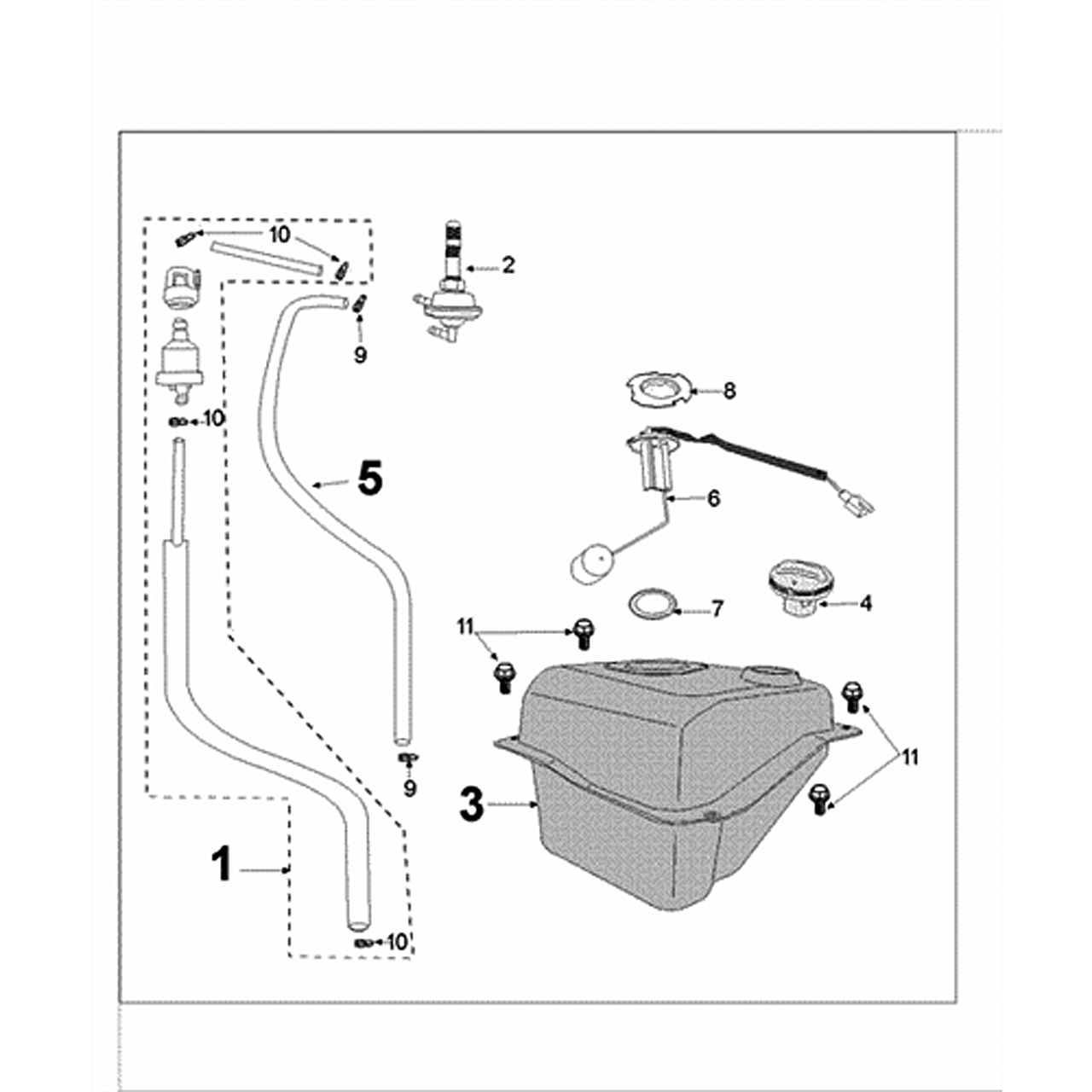 10
2
9
8
10
5
6
4
7
11
11
9
3
1
10