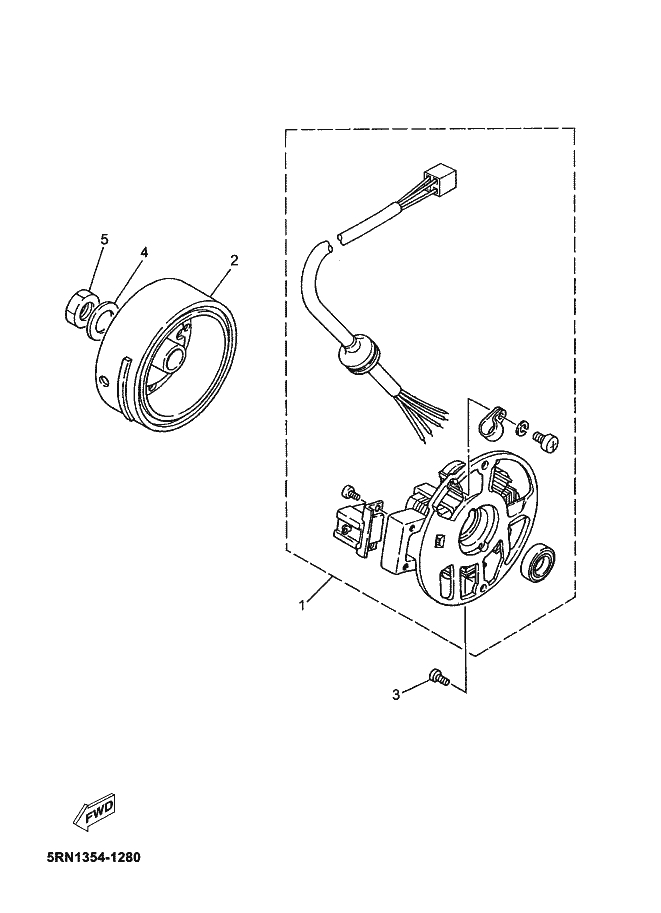 5
4
2
1
3
FWD
5RN1354-1280