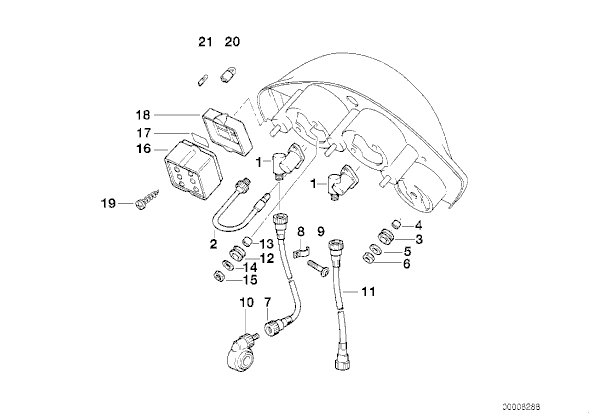 21 20
18
17
16
1
1
19
2
13
12
14
15
8
9
4
3
5
6
11
10
7
00008288