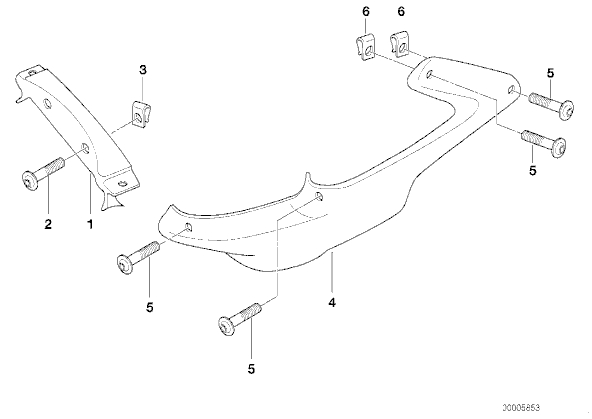 6
6
3
5
5
2
1
5
4
5
00005853