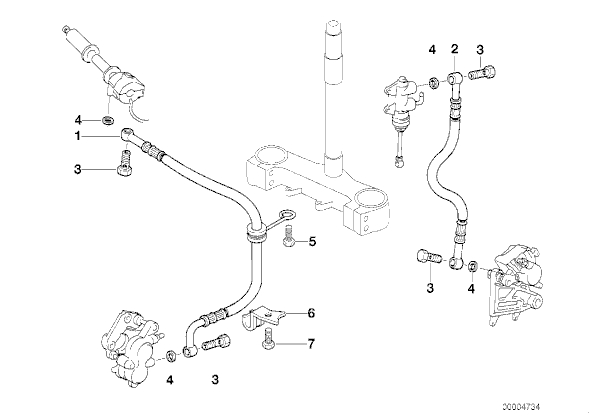 4
2
3
4
1
3
5
3
4
6
7
4
3
00004734