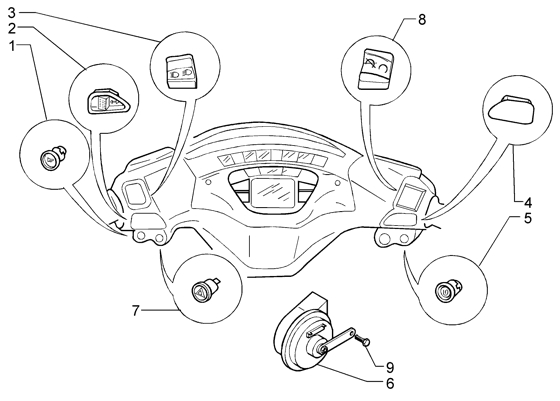 3
2
1
8
4
5
7
9
6