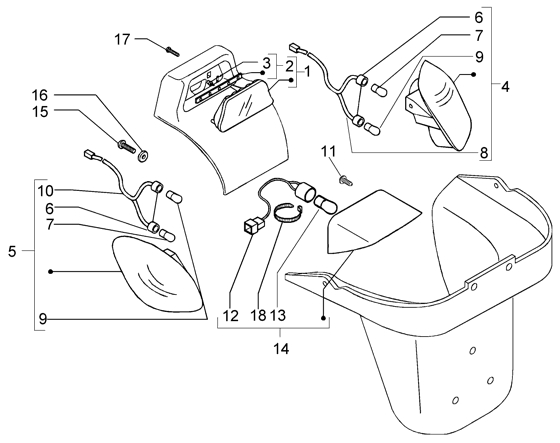 17
3
2
1
6
7
9
4
8
16
15
11
10
6
7
5
9
12
18
13
14