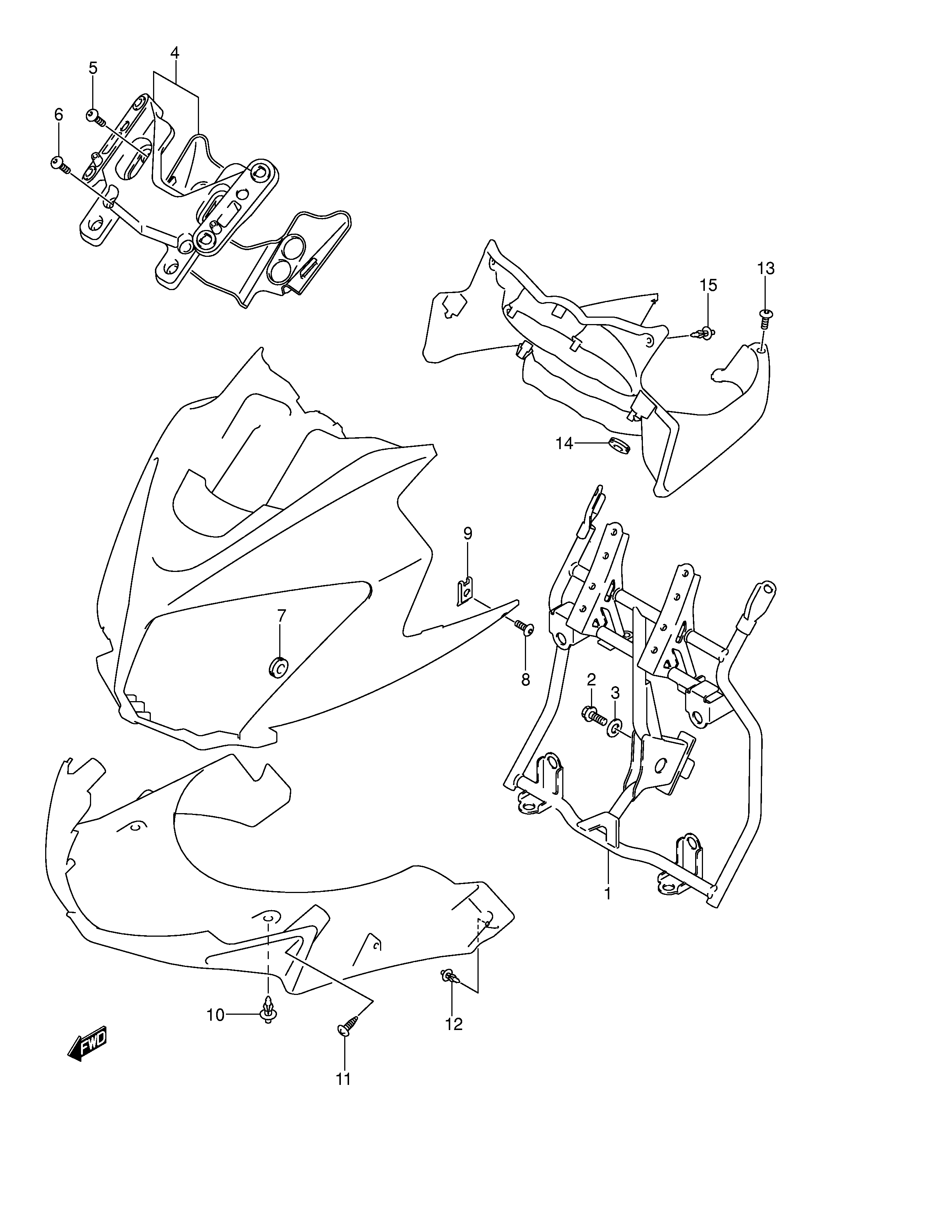 4
5
6
13
15
14
9
7
8
2
3
1
10
11
12
FWD