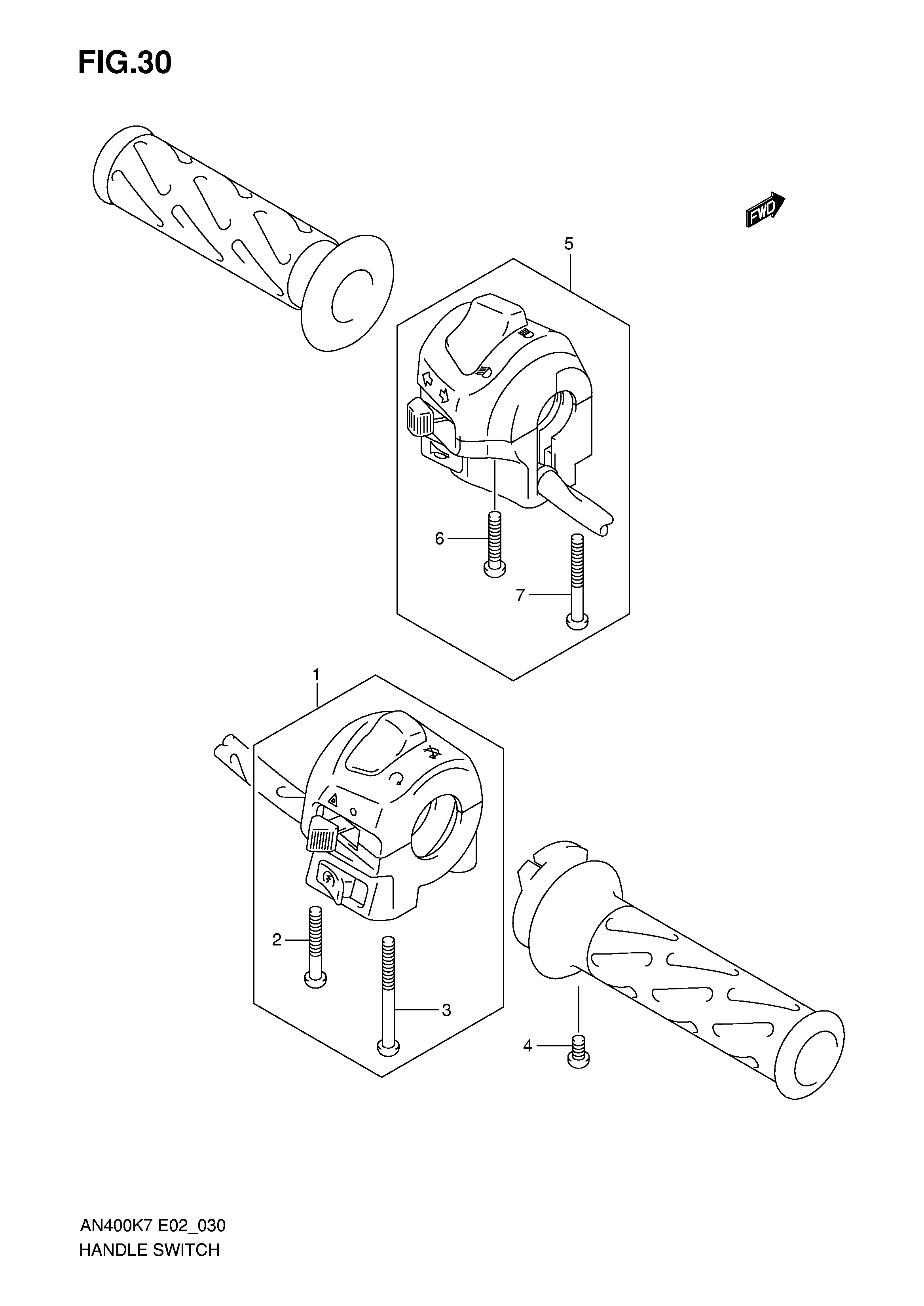 FIG.30

FWD

5

6

7

1

2

3

4

AN400K7 E02_030
HANDLE SWITCH