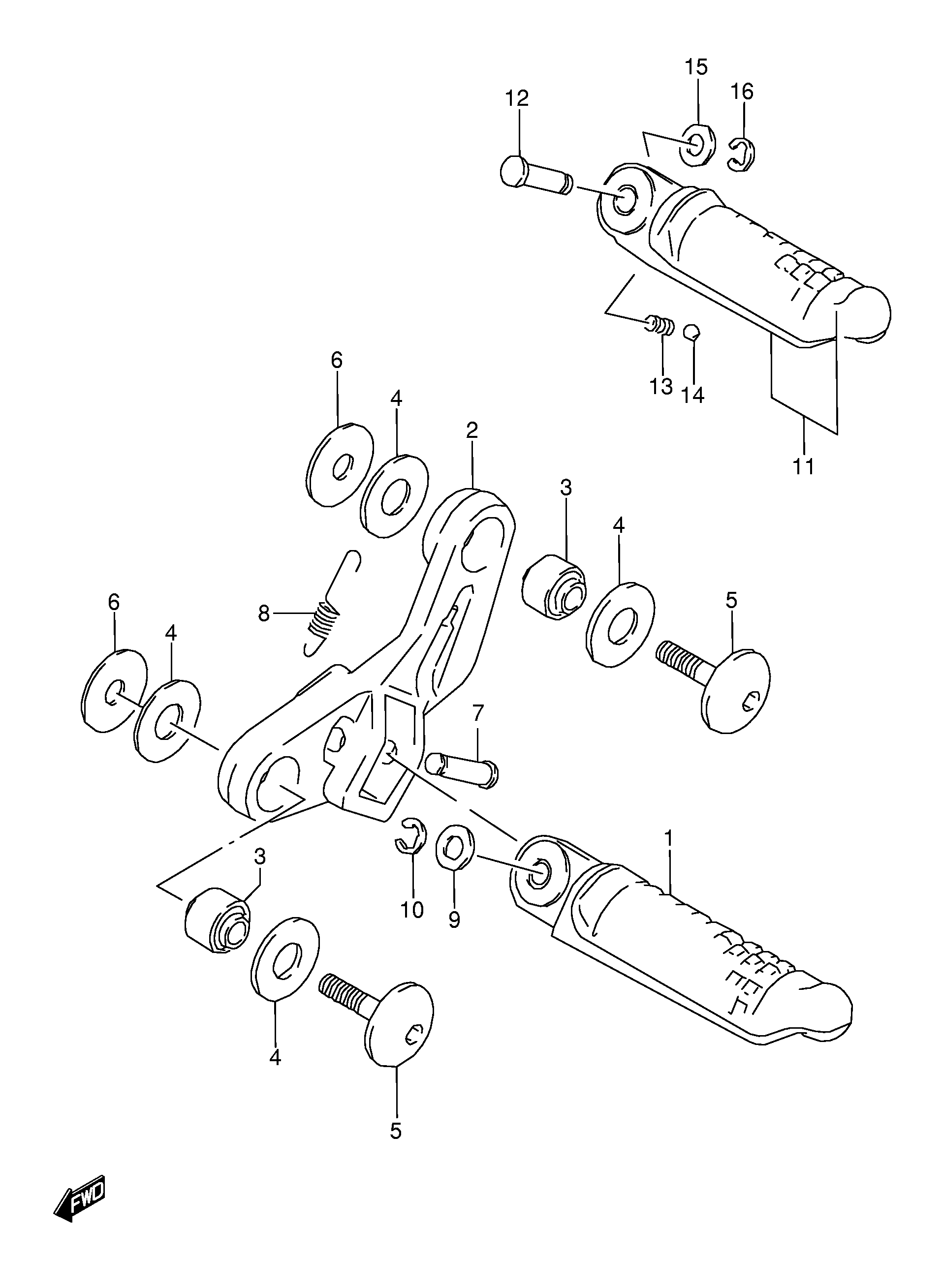 15
16
12
13
14
11
6
4
2
3
4
5
8
6
4
7
1
3
10
9
4
5
FWD