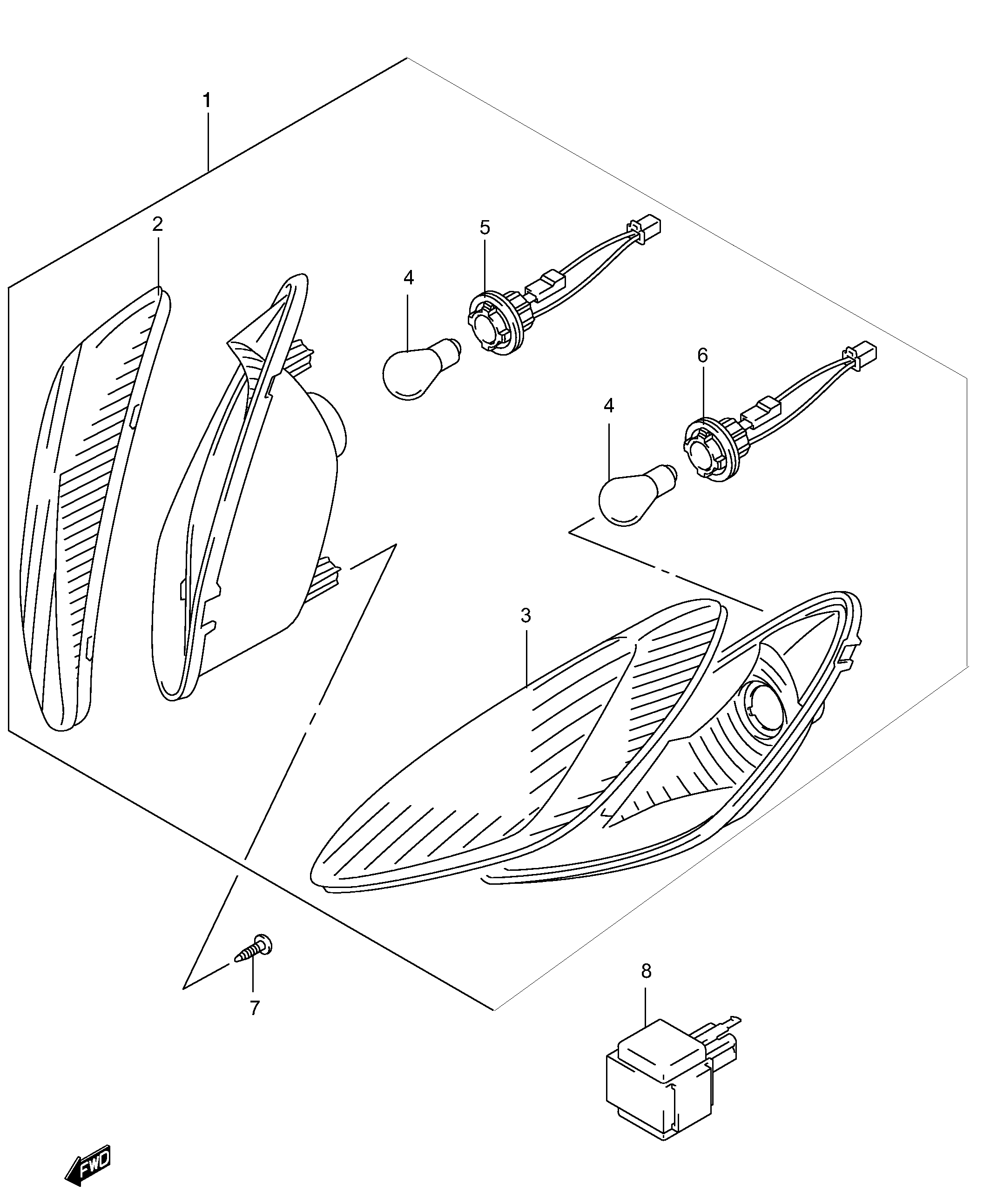 1
2
5
4
6
4
3
7
8
FWD