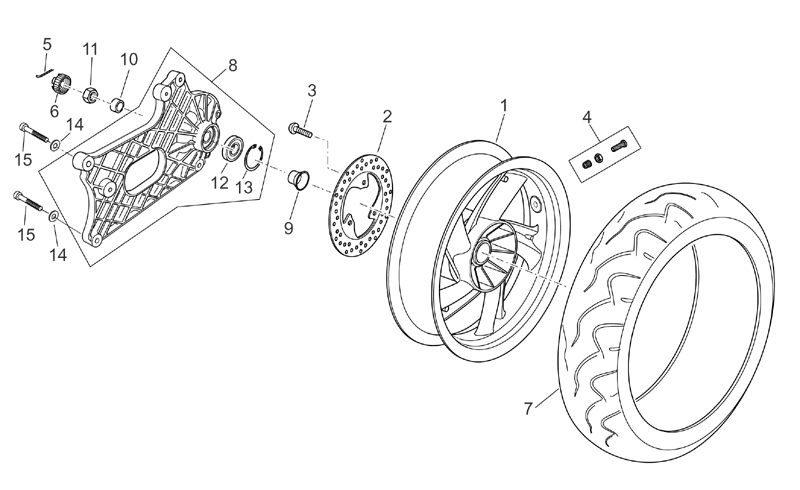 5
11
10
8
6
14
15
3
2
1
4
12
13
9
15
14
7