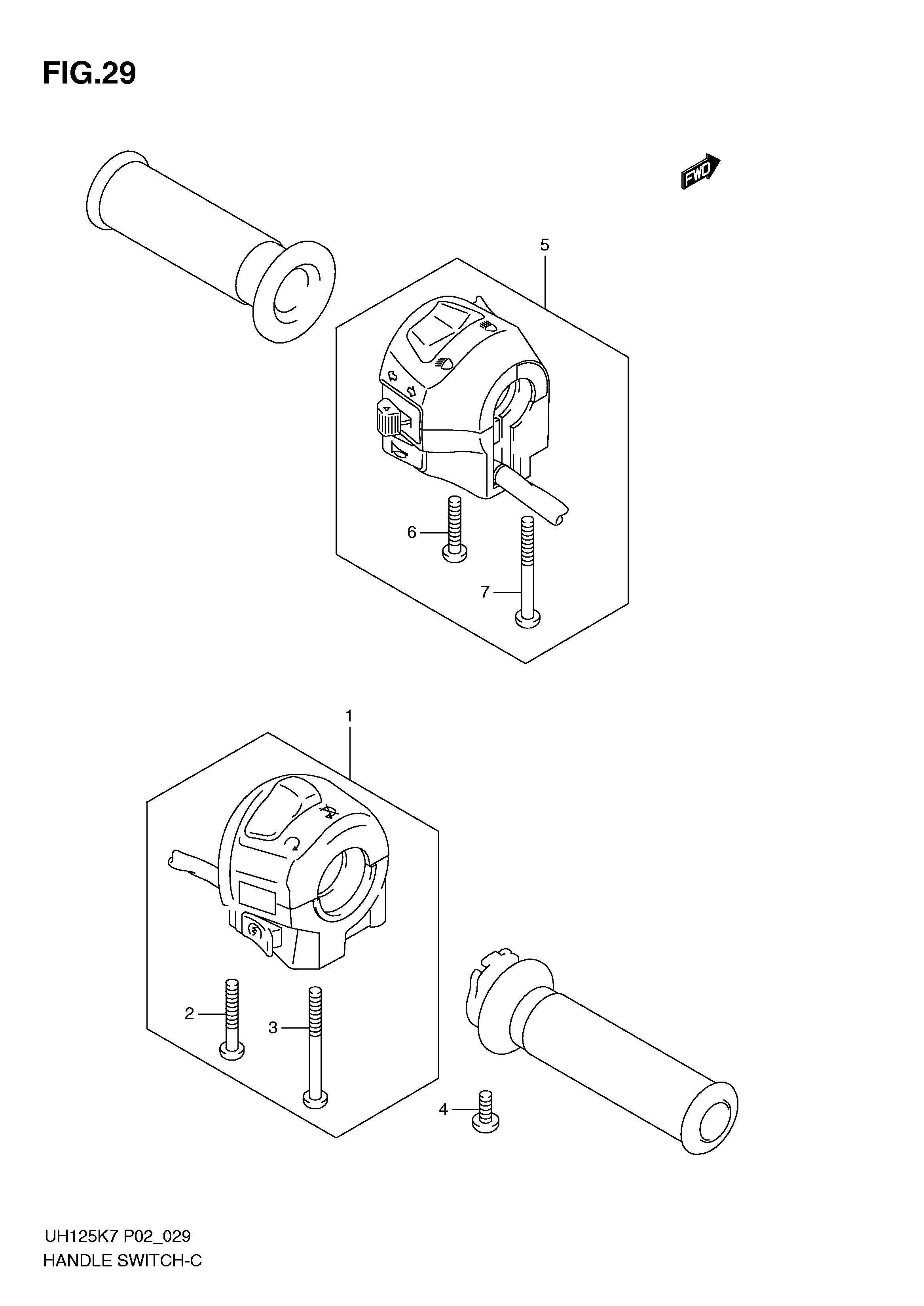 FIG.29

FWD

5

6

7

1

2

3

4

UH125K7 P02_029
HANDLE SWITCH-C