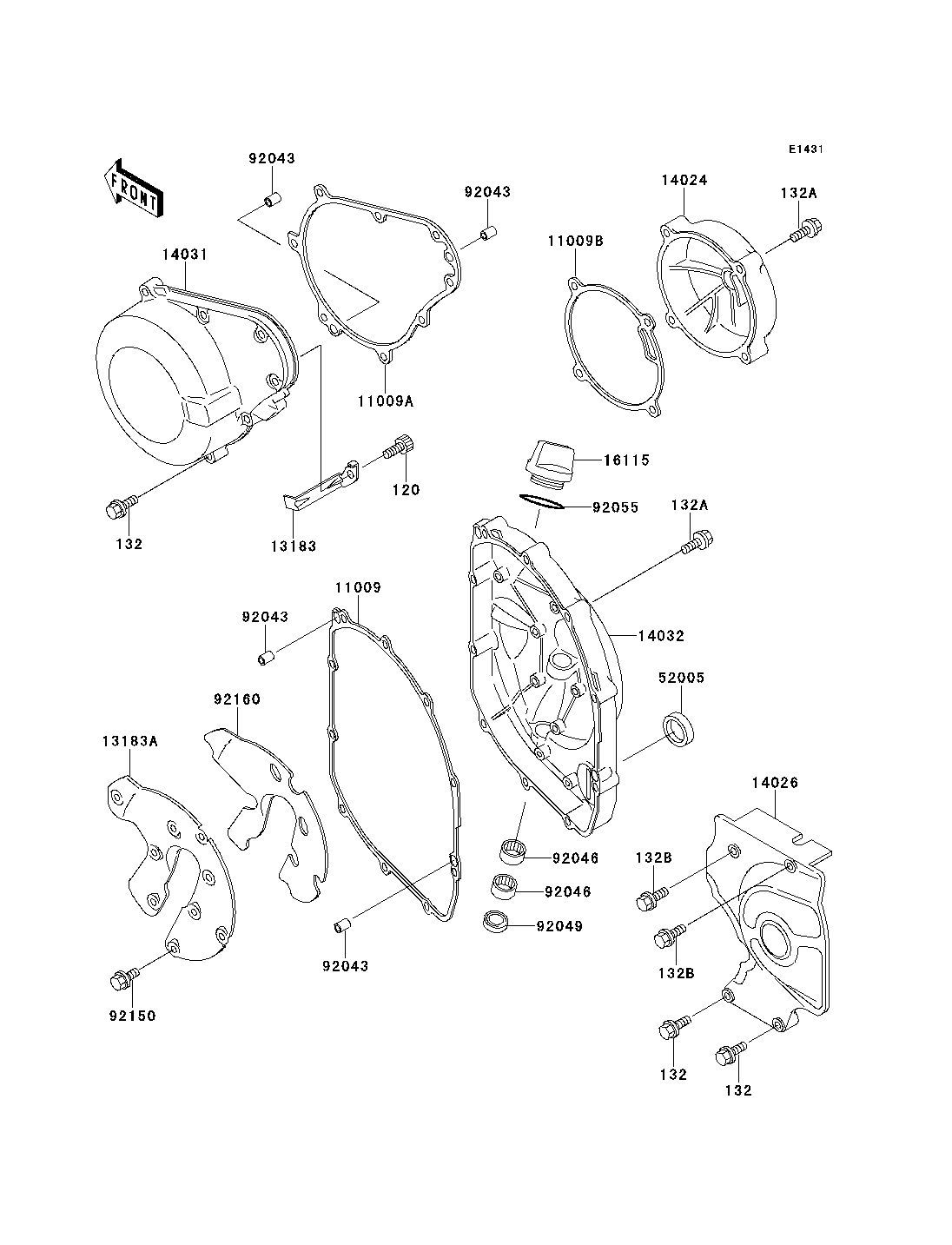 E1431

FRONT

92043
92043
14024
132A
14031
11009B
11009A
16115
120
92055
132A
132
13183
11009
92043
14032
52005
92160
13183A
14026
92046
132B
92046
92049
132B
92043
92150
132
132