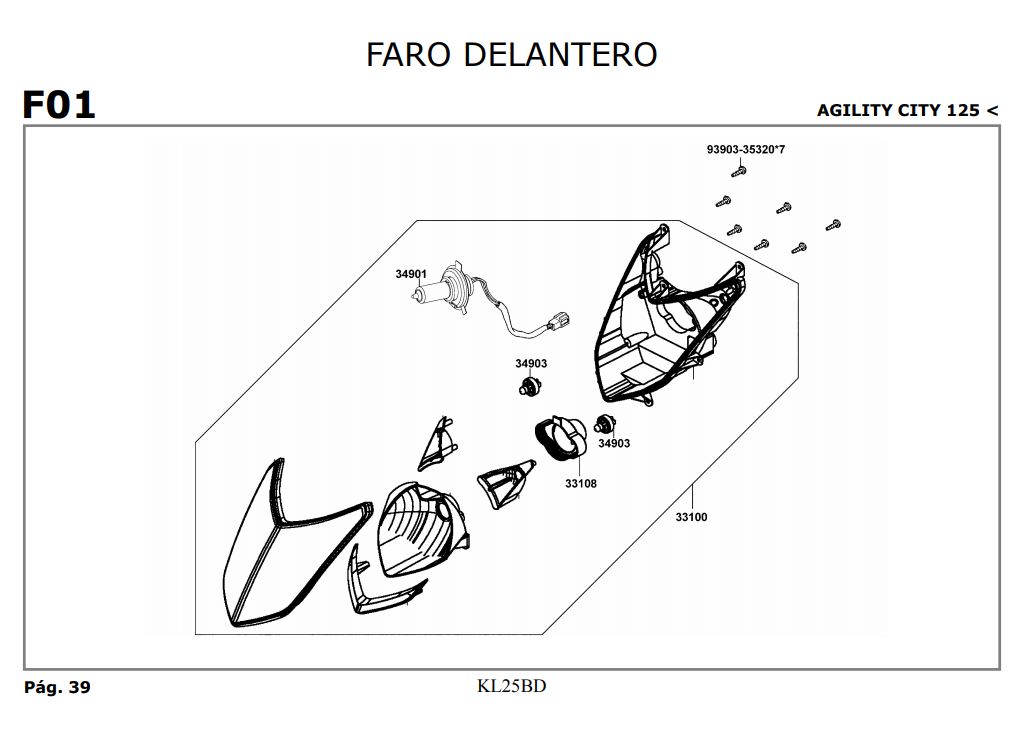 FARO DELANTERO

F01

AGILITY CITY 125 <

93903-35320*7

34901

34903

34903

33108

33100

Pág. 39

KL25BD