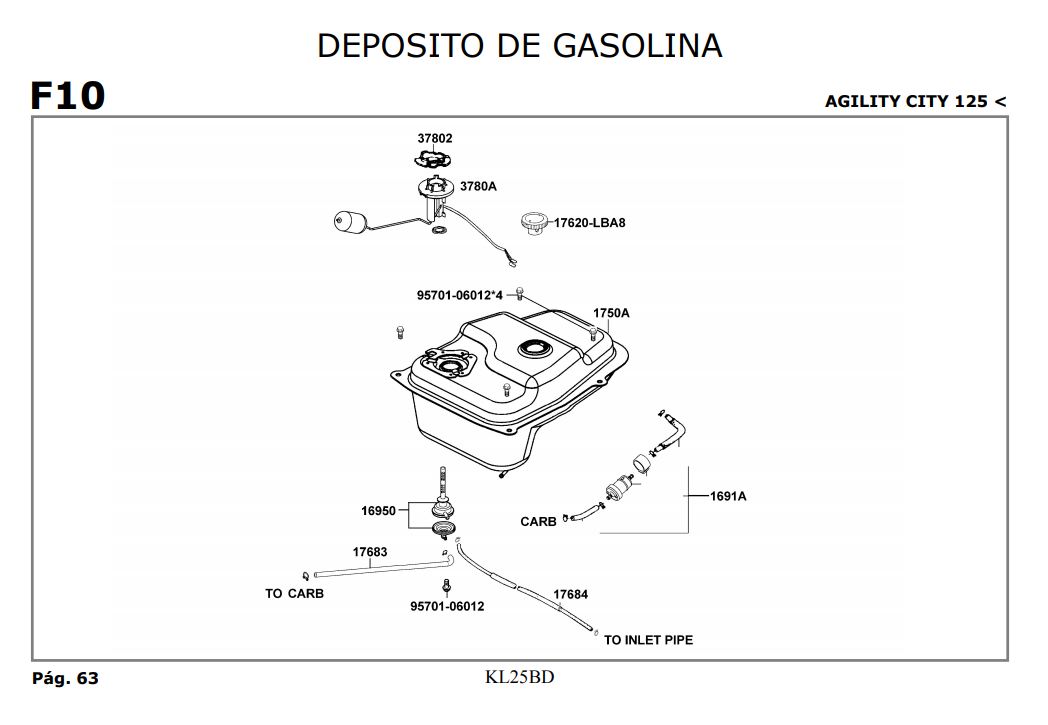 DEPOSITO DE GASOLINA

F10

AGILITY CITY 125 <

37802
3780A
17620-LBA8
95701-06012*4
1750A
16950
1691A
CARB
17683
TO CARB
95701-06012
17684
TO INLET PIPE

Pág. 63

KL25BD