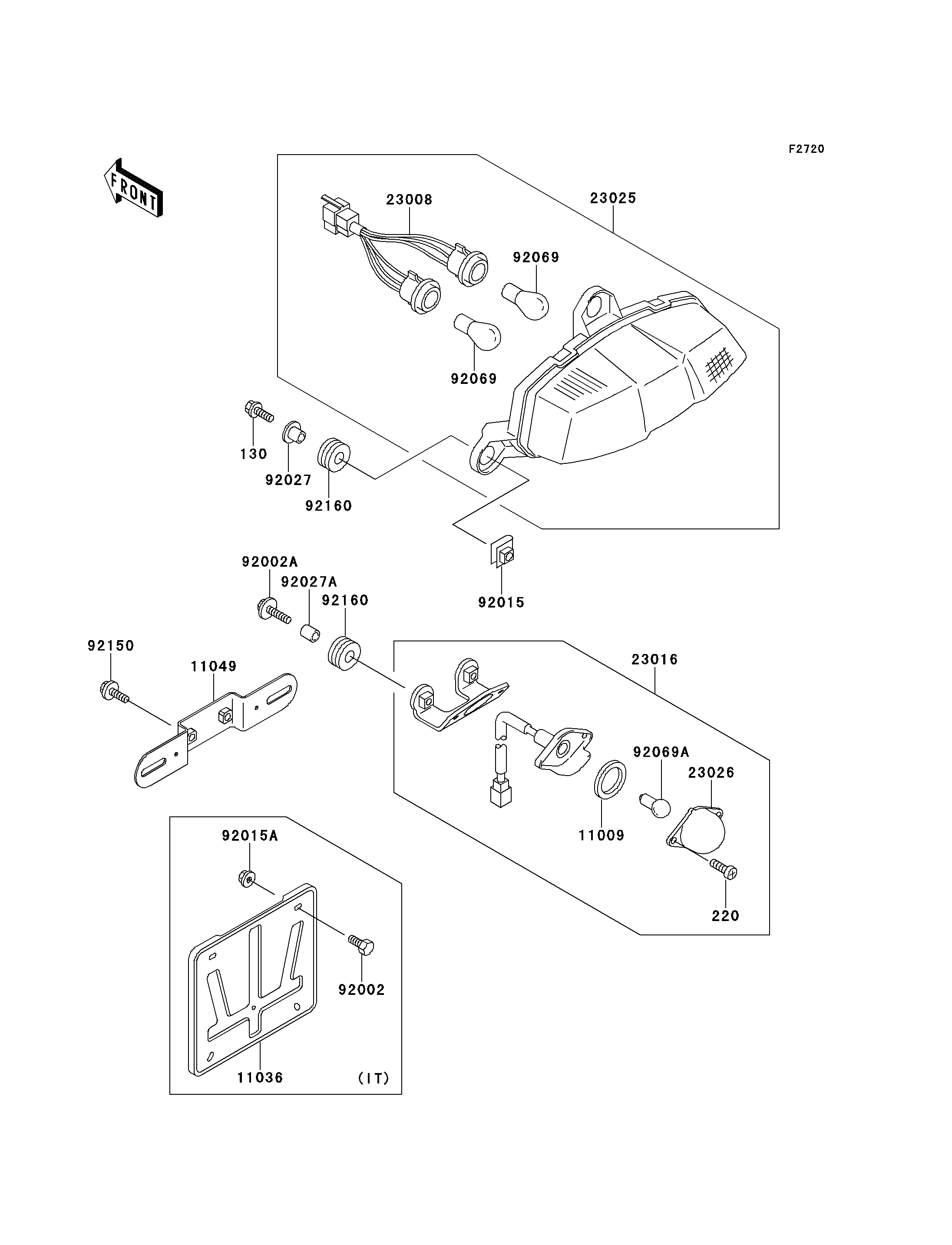 F2720

FRONT

23008

23025

92069

92069

130

92027

92160

92015

92002A

92027A

92160

92150

11049

23016

92069A

23026

11009

220

92015A

92002

11036

(IT)