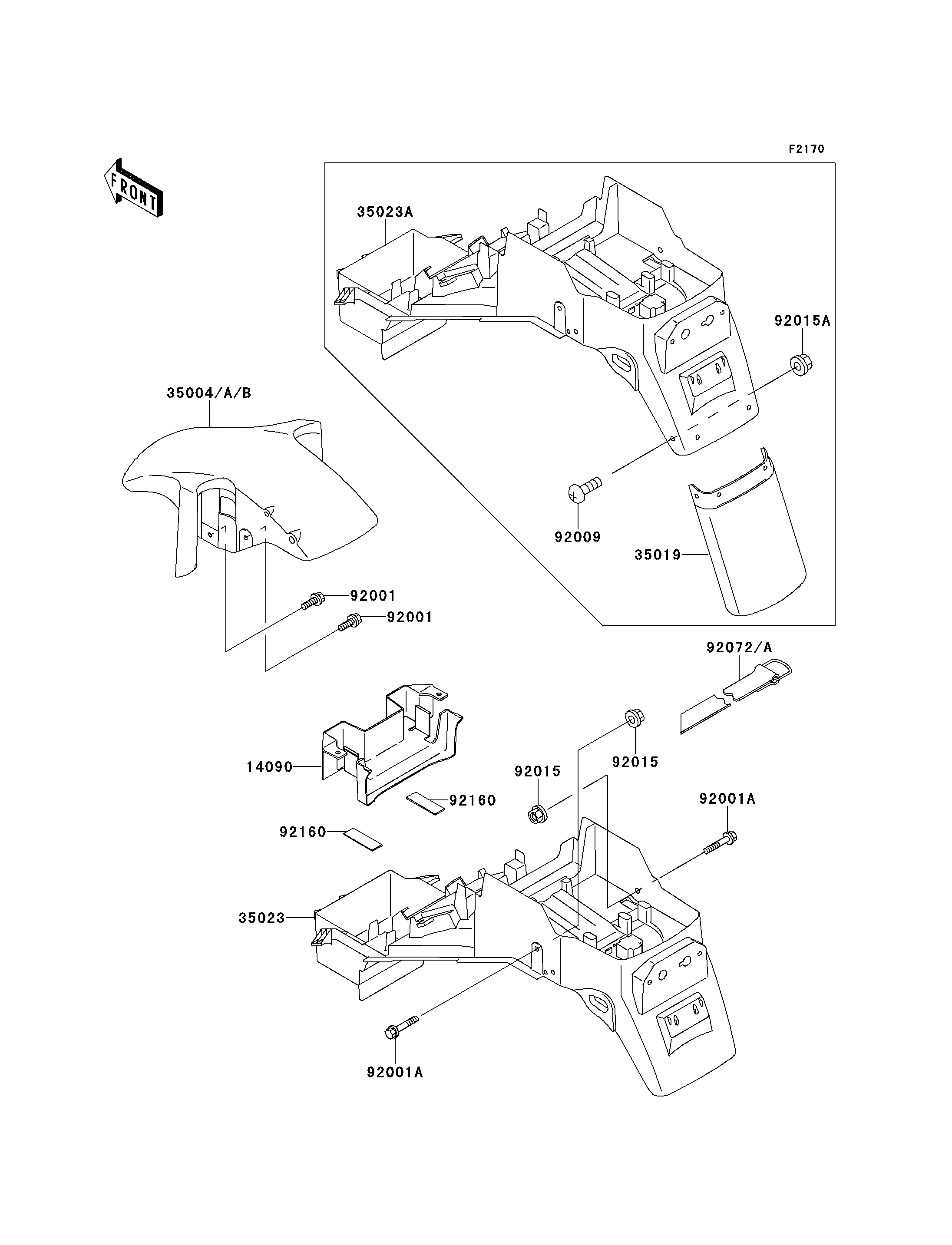 F2170

FRONT

35023A

92015A

35004/A/B

92009

35019

92001

92001

92072/A

14090

92015

92015

92160

92001A

92160

35023

92001A