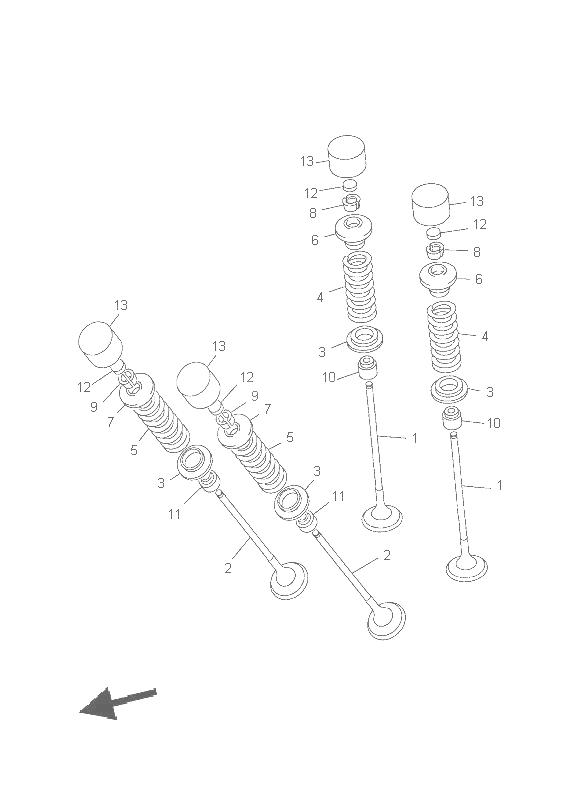 13
12
8
6
4
3
10
1
13
12
8
6
4
3
10
1
13
12
9
7
5
3
11
2
13
12
9
7
5
3
11
2