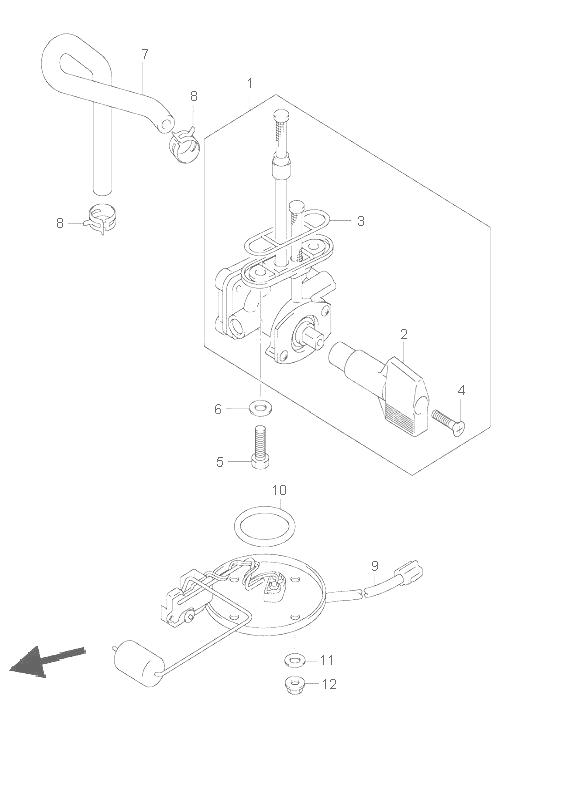 7
8
1
8
3
2
4
6
5
10
9
11
12