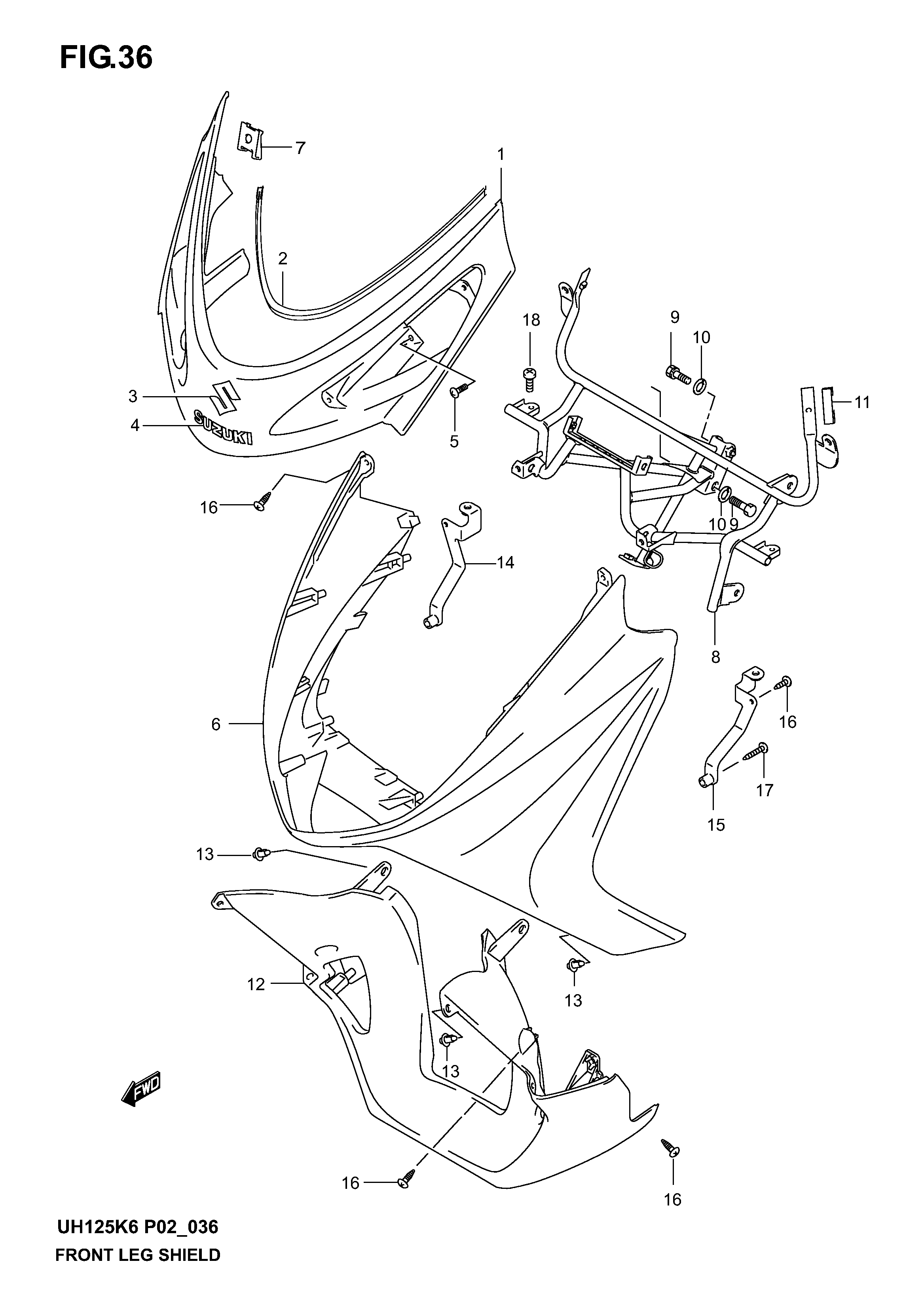 FIG.36

7
1
2
18
9
10
11
3
4
SUZUKI
5
16
10 9
14
8
6
16
17
15
13
12
13
13
FWD
16
16

UH125K6 P02_036
FRONT LEG SHIELD