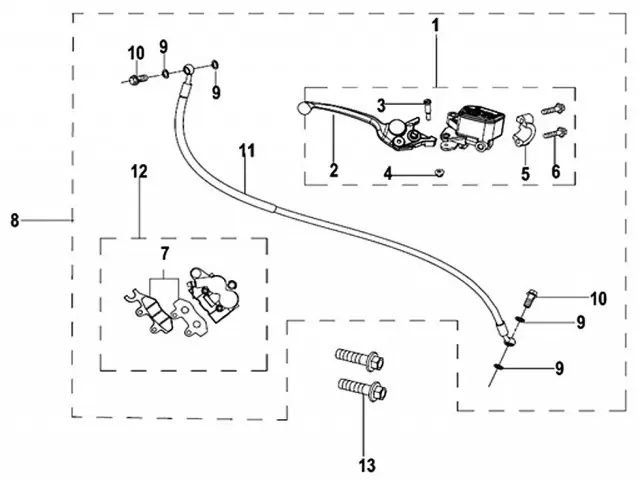 1
10
9
9
3
2
4
5
6
11
12
8
7
10
9
9
13