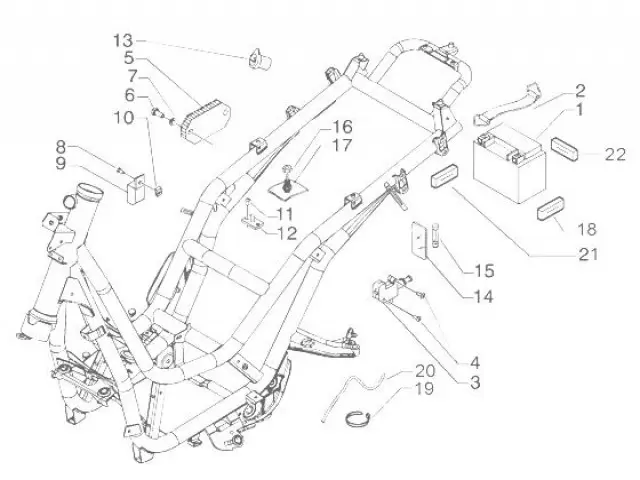 13
5
7
6
10
8
9
16
17
11
12
2
1
22
18
21
15
14
4
3
20
19