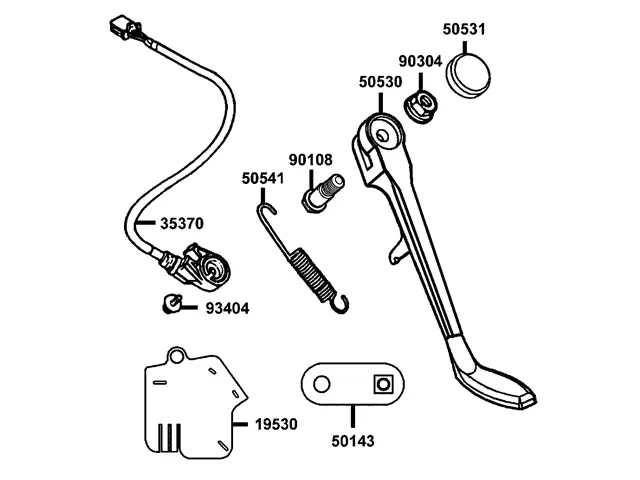 50531
90304
50530
90108
50541
35370
93404
19530
50143