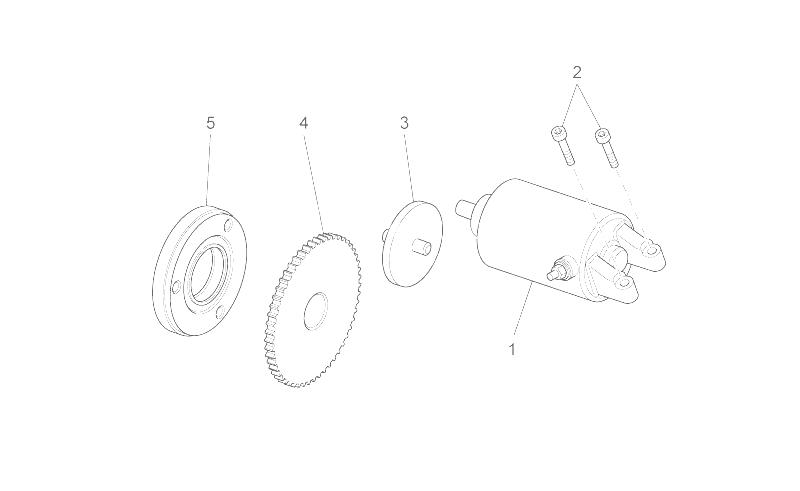 2
5
4
3
1