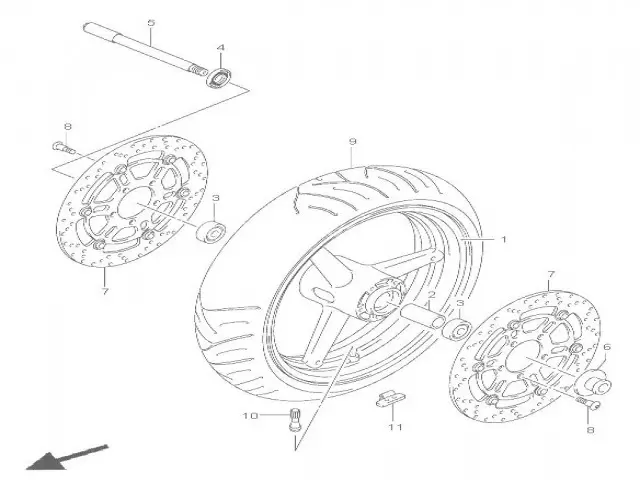 5
4
8
9
3
1
7
7
2
3
6
10
11
8