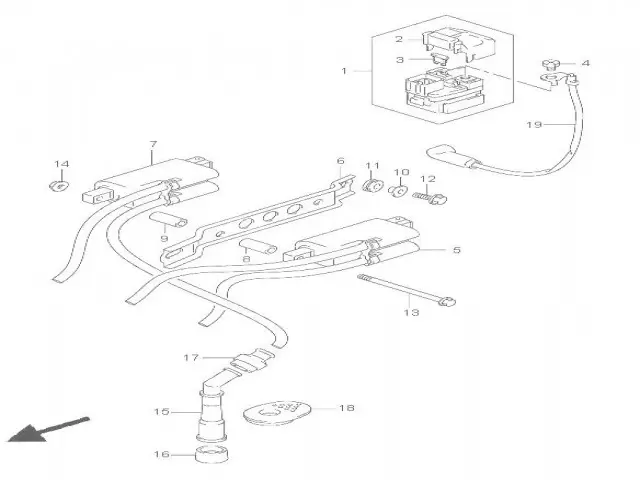 2
3
1
4
19
7
14
6
11
10
12
9
8
5
13
17
15
18
16