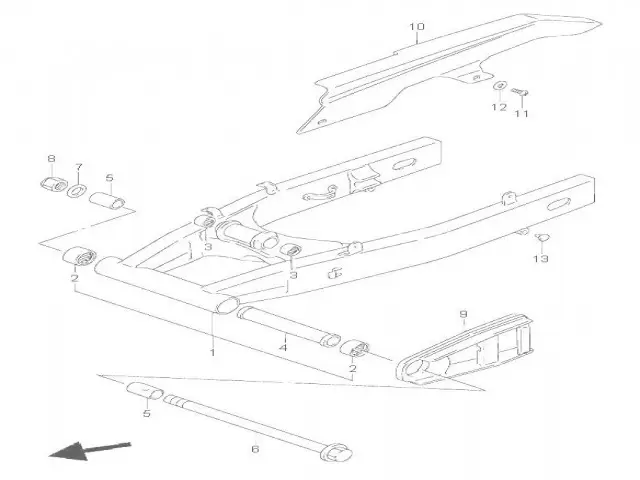 10
12
11
8
7
5
3
3
13
2
9
1
4
2
5
6