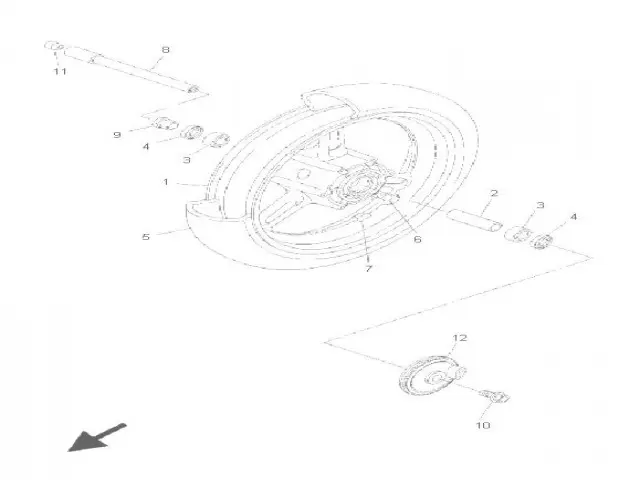 8
11
9
4
3
1
5
2
3
4
6
7
12
10