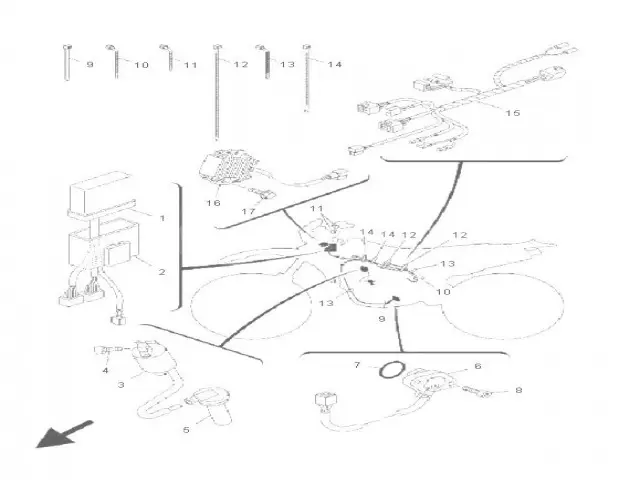 9
10
11
12
13
14
15
16
17
1
2
11
14
14
12
12
13
10
13
9
4
3
5
7
6
8