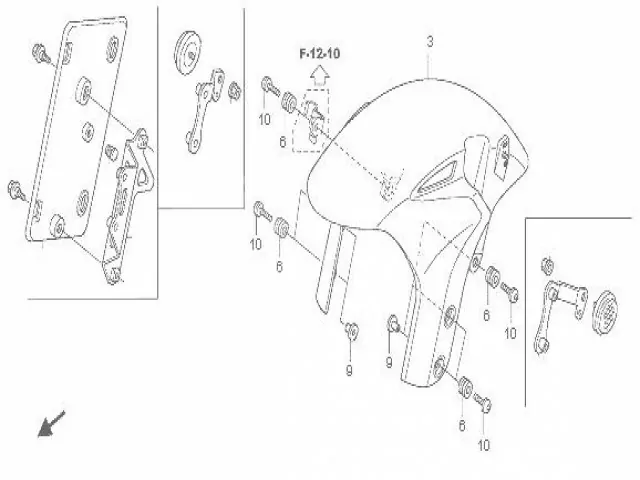 F-12-10

3

10

6

10

6

6

10

9

9

6

10