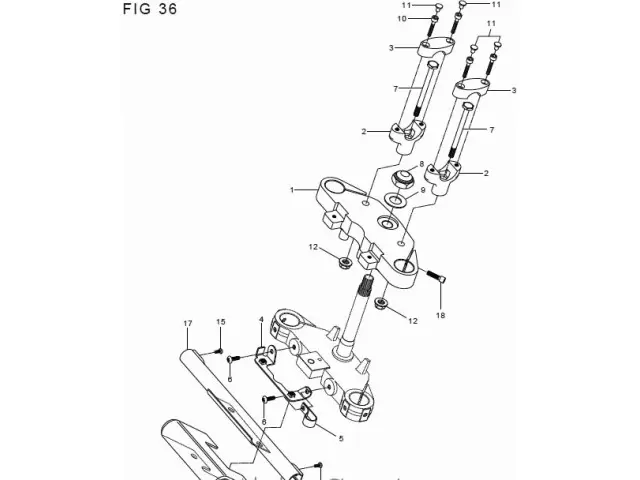 FIG 36

11
11
10
11
3
7
3
2
7
8
2
1
9
12
18
12
17
15
4
6
6
5