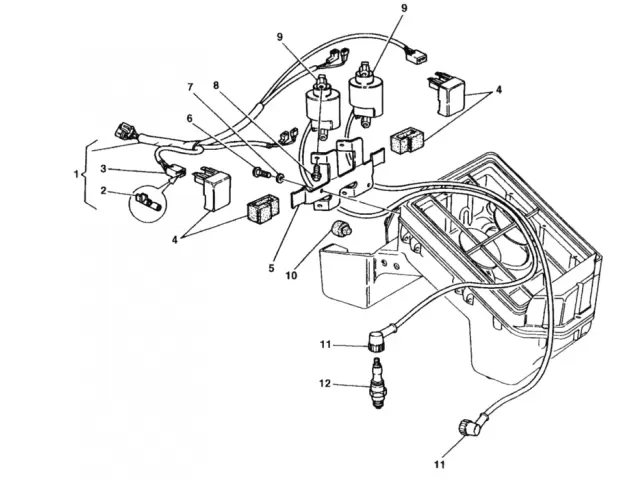 9
9
7
8
6
4
1
3
2
4
5
10
11
12
11