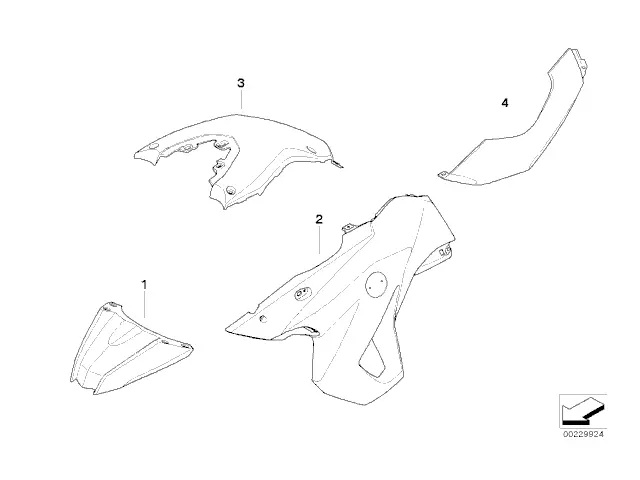 3
4
2
1
00229924