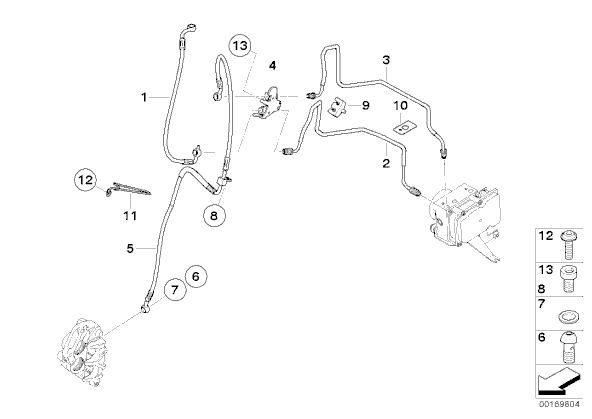 13
4
3
1
9
10
2
12
11
8
5
6
7
12
13
8
7
6
00189804