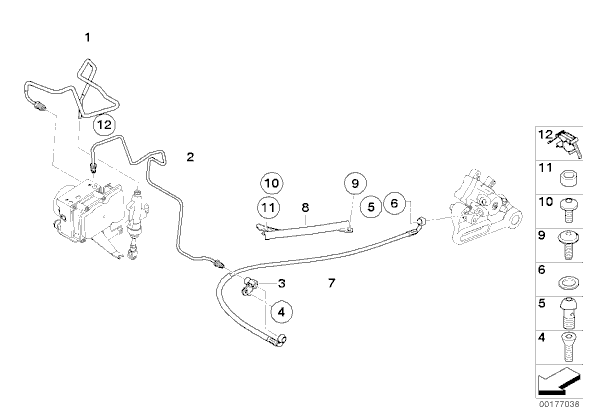 1
12
2
10
9
11
8
5
6
3
7
4

12
11
10
9
6
5
4

00177038