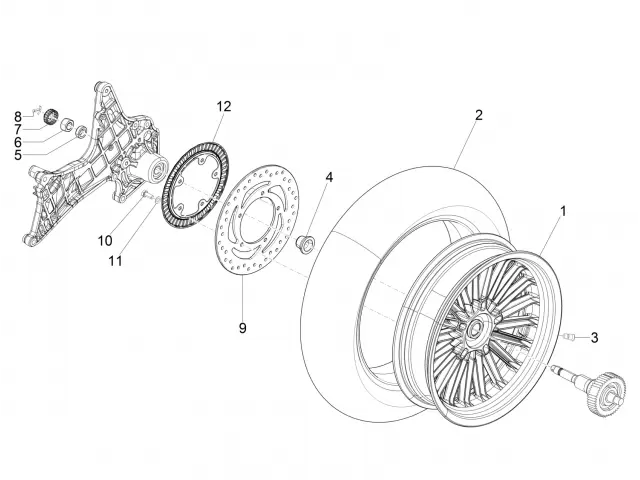 8
7
6
5
12
2
4
1
10
11
9
3