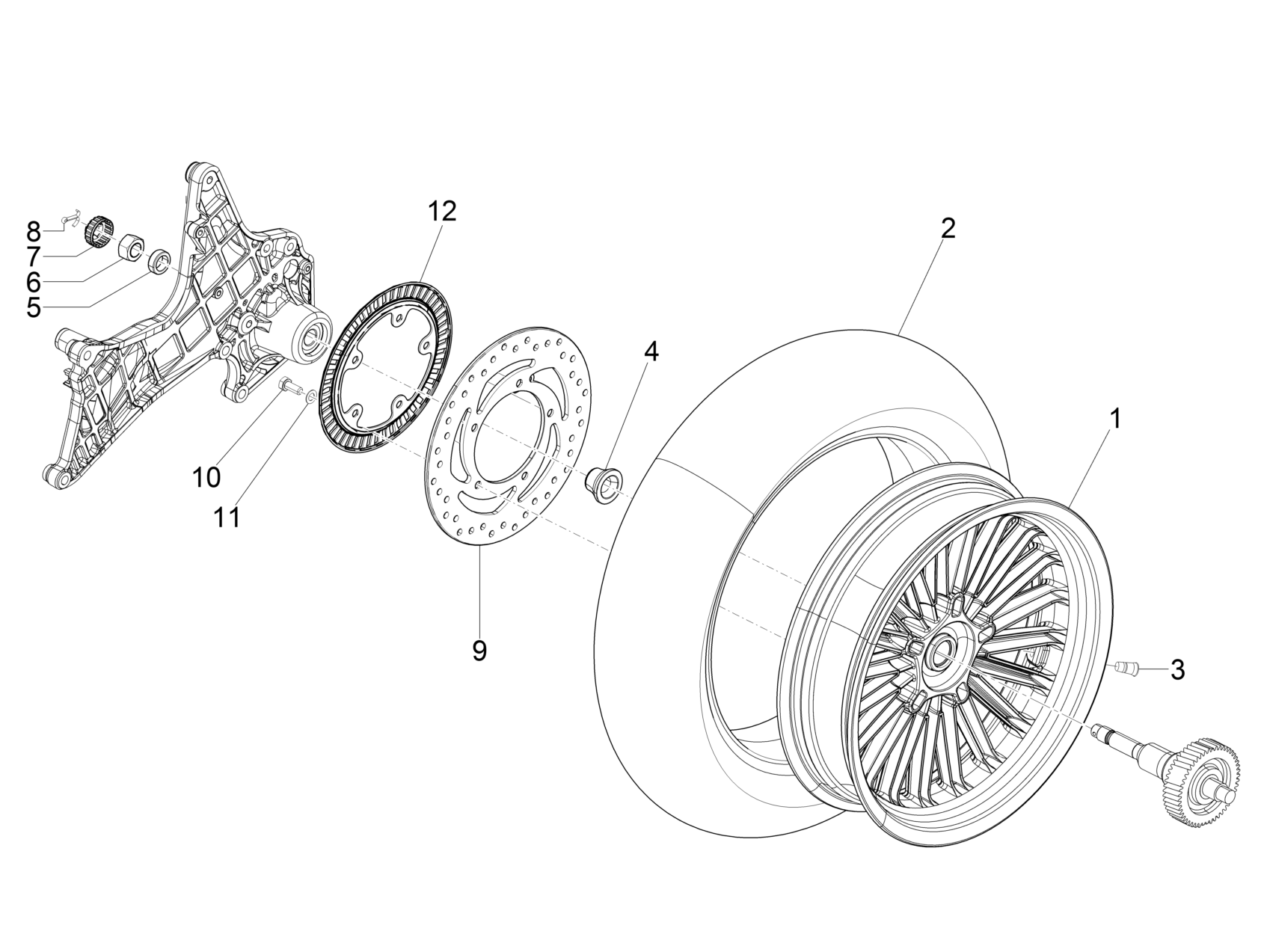 8
7
6
5
12
2
4
1
10
11
9
3