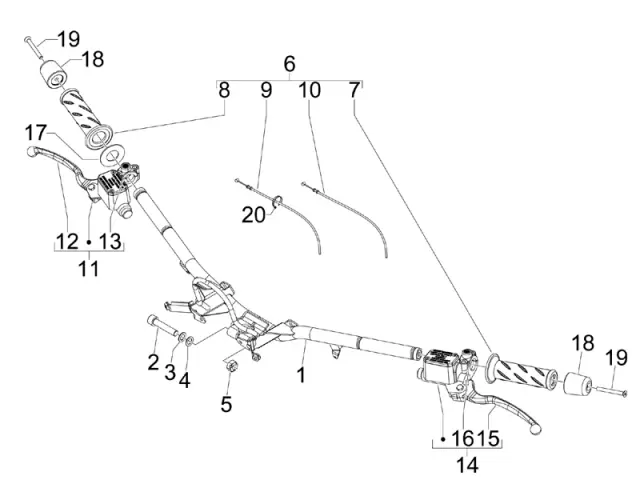 19
18
6
8 9 10 7
17
20
12 • 13
11
2
3
4
5
1
18
19
• 16 15
14