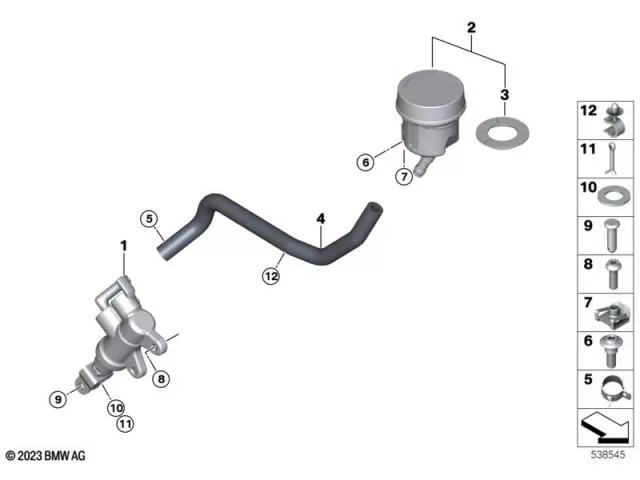 2
3
6
7
5
4
12
1
8
9
10
11
12
11
10
9
8
7
6
5
© 2023 BMW AG
538545