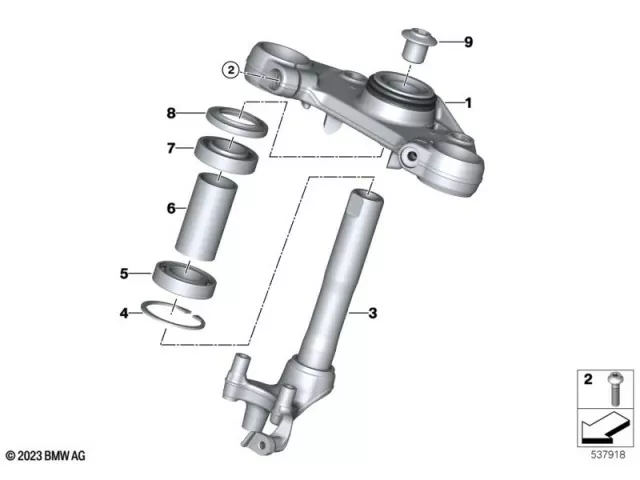 9
2
1
8
7
6
5
4
3
2
© 2023 BMW AG
537918